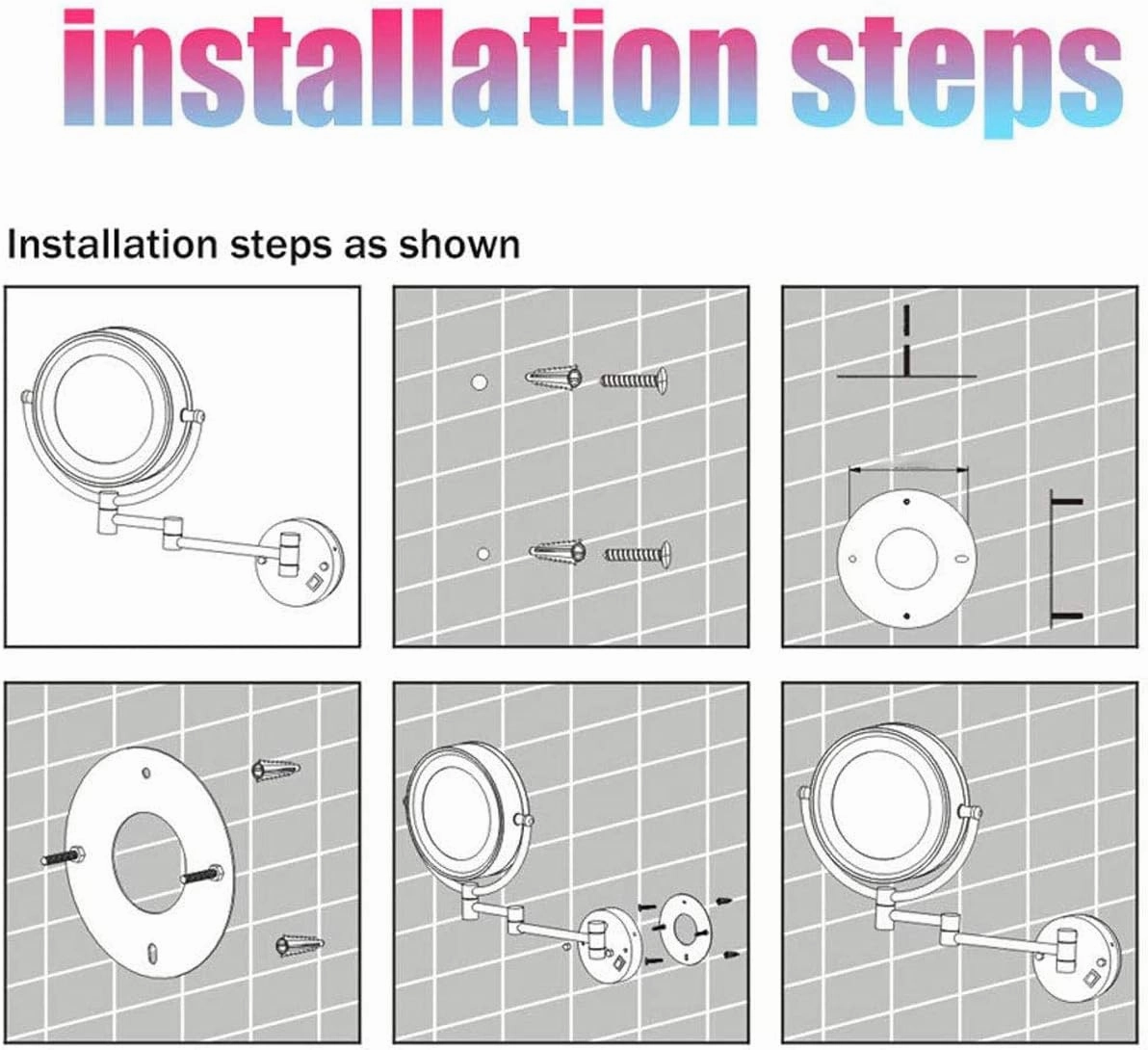 installation steps

Installation steps as shown