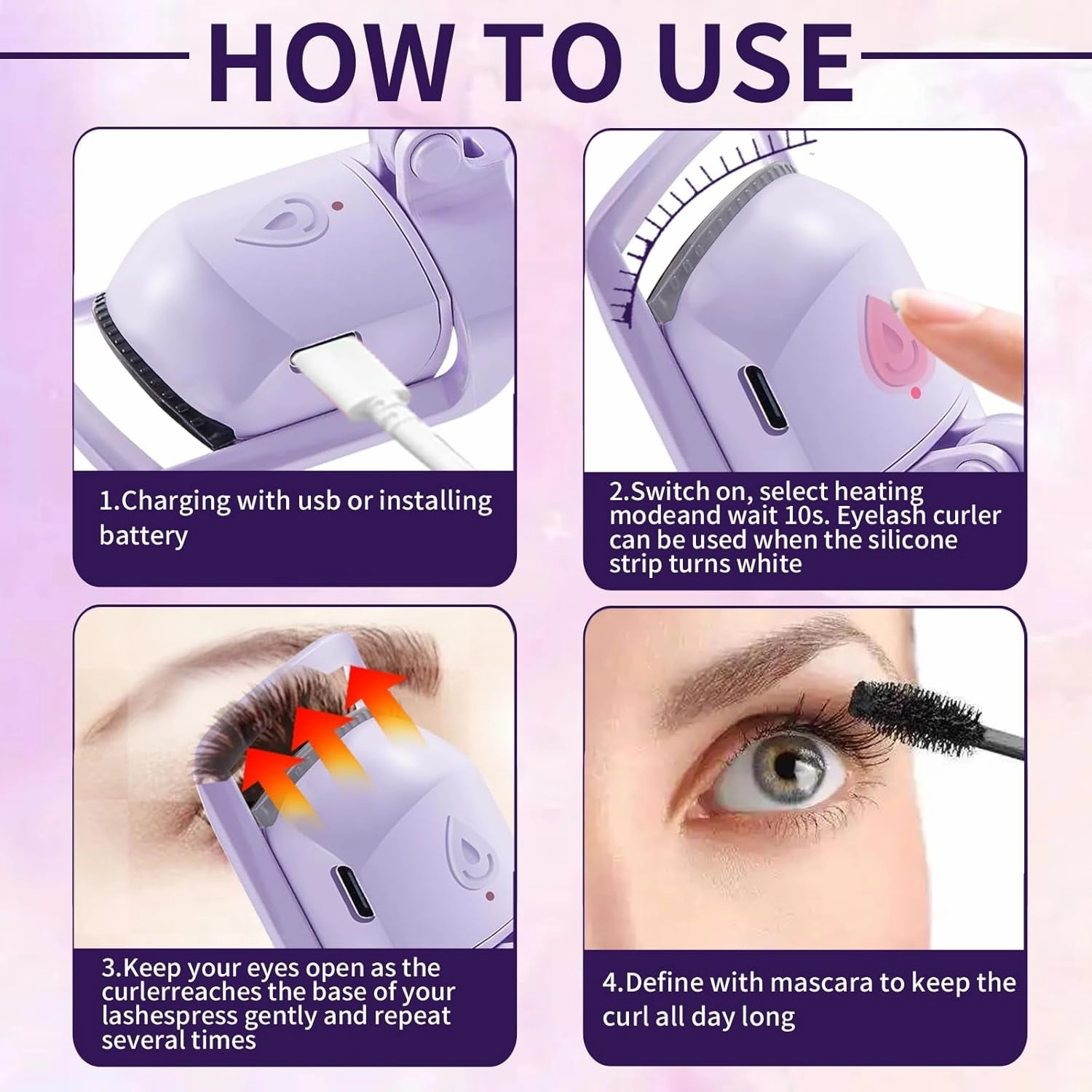 HOW TO USE

1.Charging with usb or installing battery

2.Switch on, select heating modeand wait 10s. Eyelash curler can be used when the silicone strip turns white

3.Keep your eyes open as the curlerreaches the base of your lashespress gently and repeat several times

4.Define with mascara to keep the curl all day long