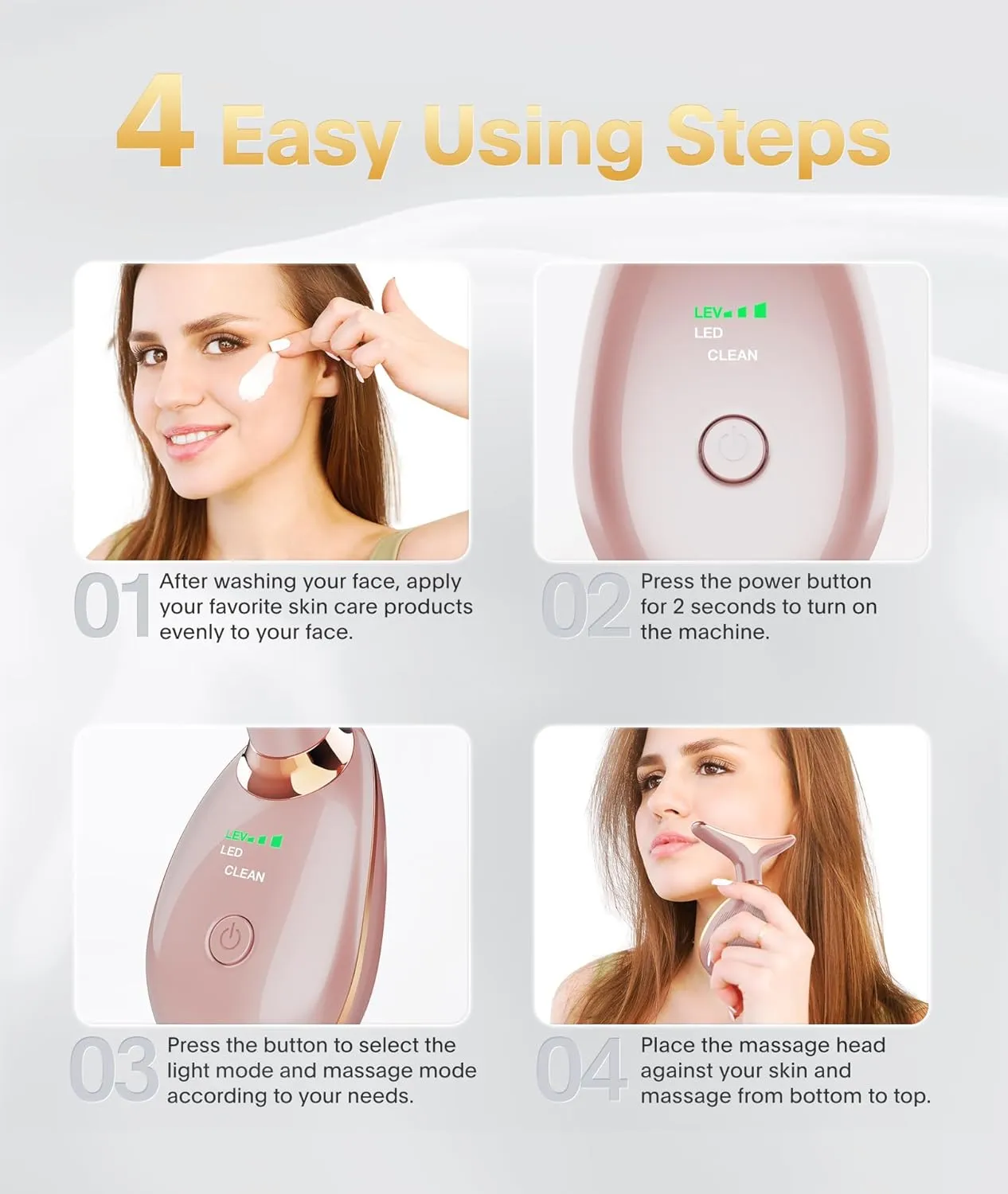 4 Easy Using Steps

LEV
LED
CLEAN

01 After washing your face, apply your favorite skin care products evenly to your face.

02 Press the power button for 2 seconds to turn on the machine.

LEV
LED
CLEAN

03 Press the button to select the light mode and massage mode according to your needs.

04 Place the massage head against your skin and massage from bottom to top.