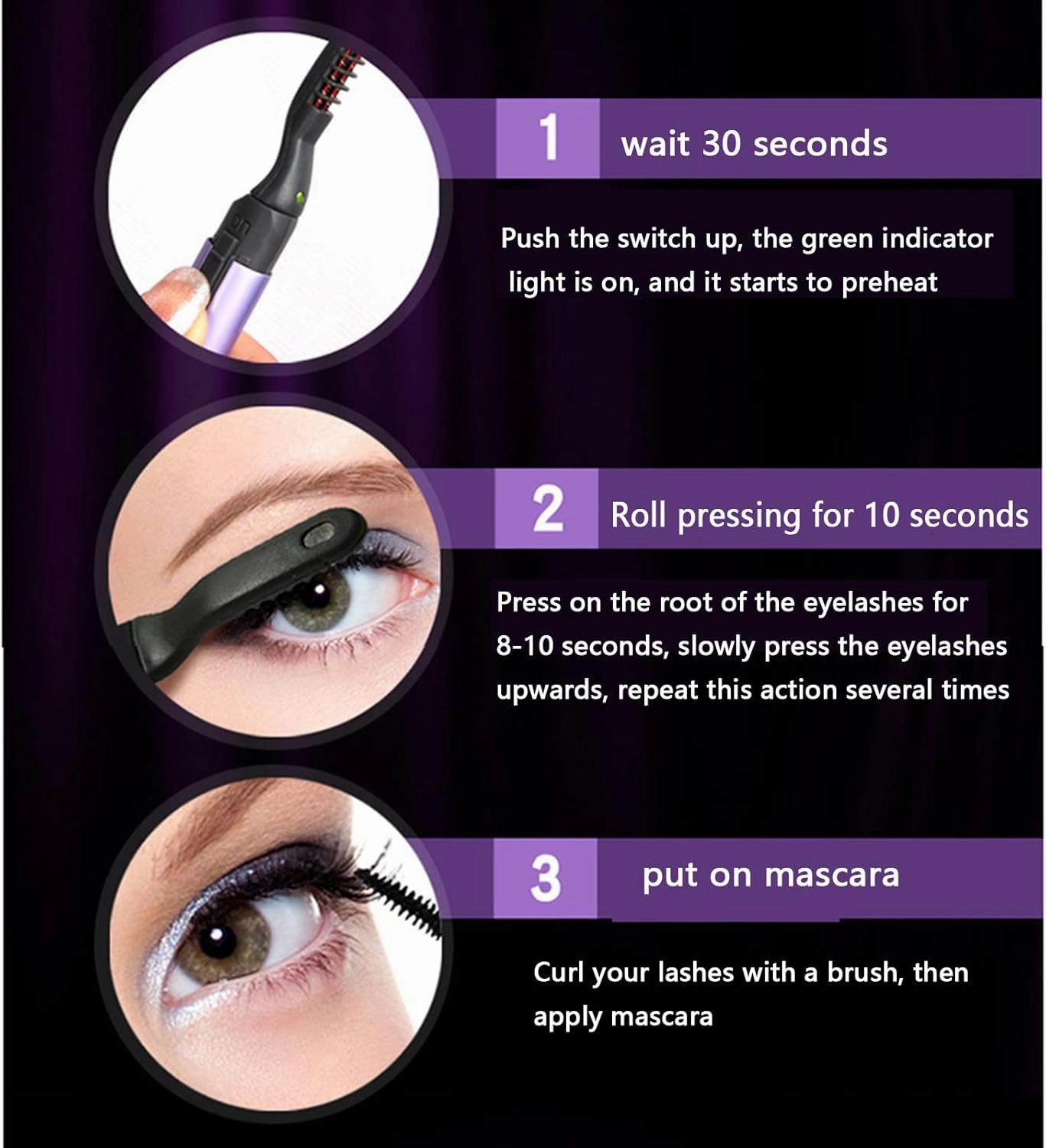 on

1 wait 30 seconds

Push the switch up, the green indicator light is on, and it starts to preheat

2 Roll pressing for 10 seconds

Press on the root of the eyelashes for 8-10 seconds, slowly press the eyelashes upwards, repeat this action several times

3 put on mascara

Curl your lashes with a brush, then apply mascara