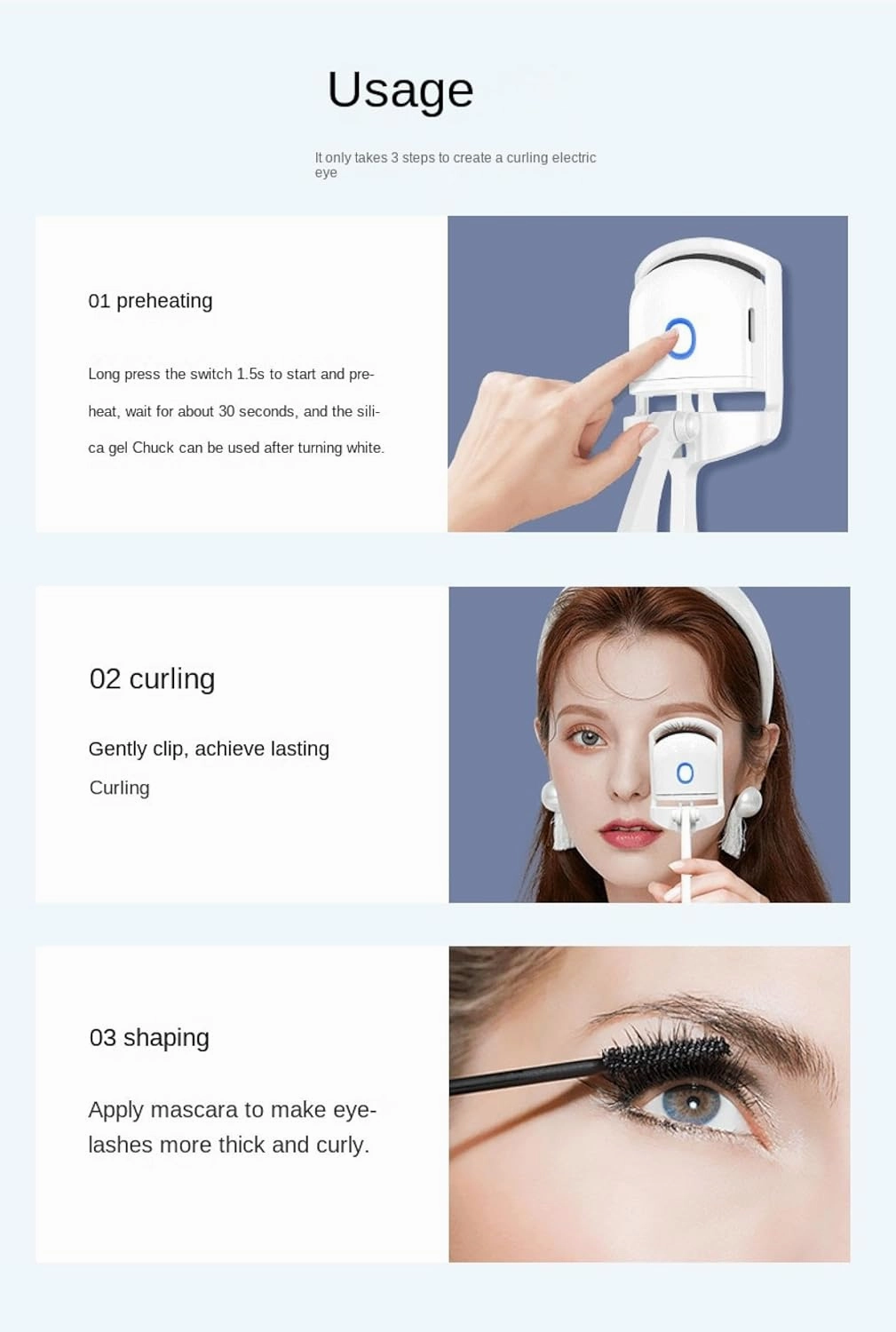 Usage

It only takes 3 steps to create a curling electric eye

01 preheating

Long press the switch 1.5s to start and preheat, wait for about 30 seconds, and the silica gel Chuck can be used after turning white.

02 curling

Gently clip, achieve lasting Curling

03 shaping

Apply mascara to make eyelashes more thick and curly.