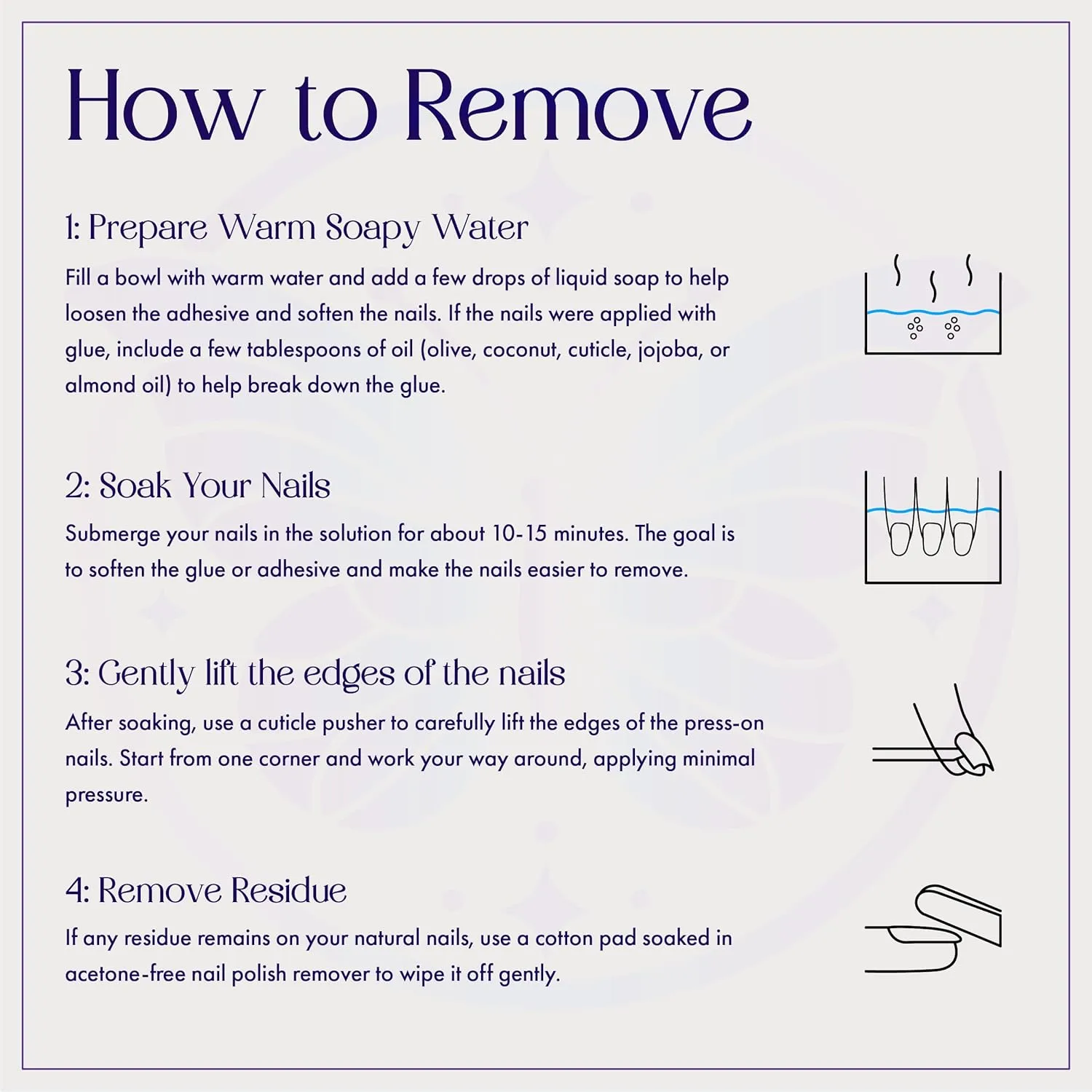 How to Remove

1: Prepare Warm Soapy Water

Fill a bowl with warm water and add a few drops of liquid soap to help loosen the adhesive and soften the nails. If the nails were applied with glue, include a few tablespoons of oil (olive, coconut, cuticle, jojoba, or almond oil) to help break down the glue.

2: Soak Your Nails

Submerge your nails in the solution for about 10-15 minutes. The goal is to soften the glue or adhesive and make the nails easier to remove.

3: Gently lift the edges of the nails

After soaking, use a cuticle pusher to carefully lift the edges of the press-on nails. Start from one corner and work your way around, applying minimal pressure.

4: Remove Residue

If any residue remains on your natural nails, use a cotton pad soaked in acetone-free nail polish remover to wipe it off gently.